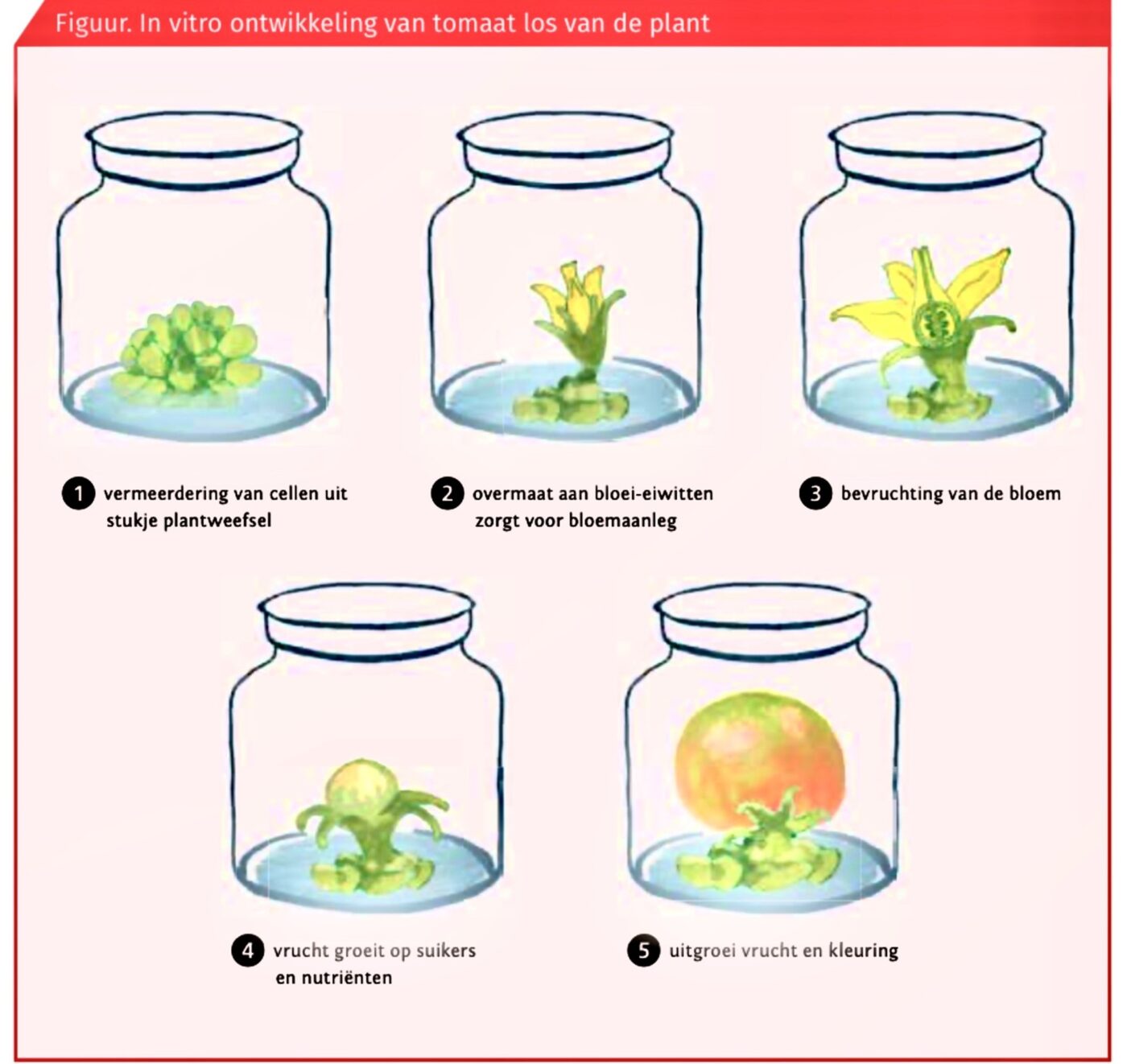 Figuur. In vitro ontwikkeling van tomaat los van de plant

1 vermeerdering van cellen uit stukje plantweefsel

2 overmaat aan bloei-eiwitten zorgt voor bloemaanleg

3 bevruchting van de bloem

4 vrucht groeit op suikers en nutriënten

5 uitgroei vrucht en kleuring